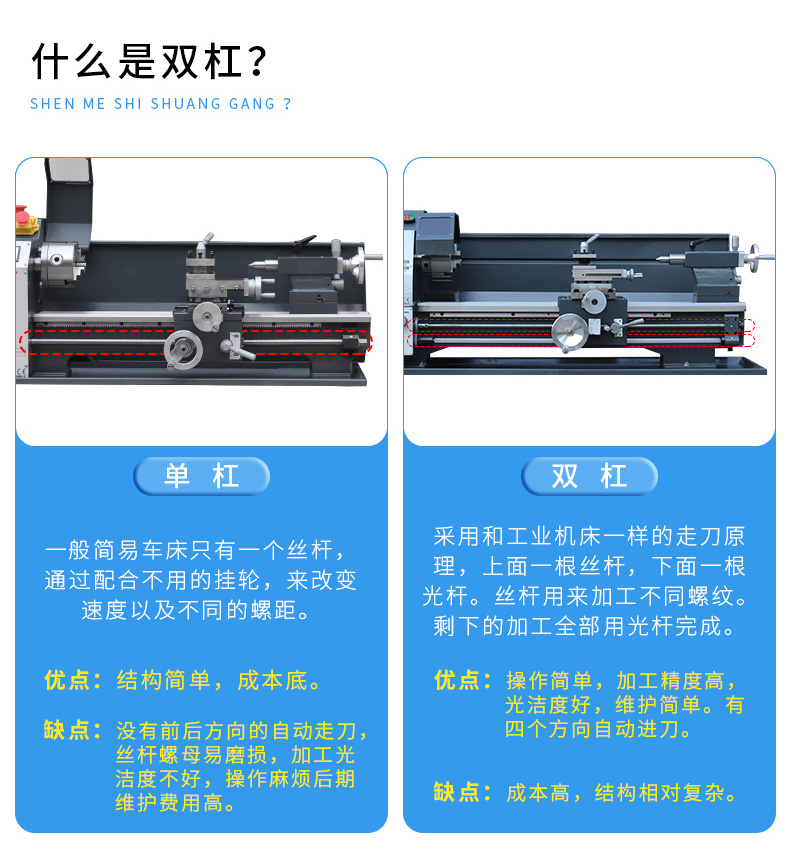 什么是双杠？
SHEN ME SHI SHUANG GANG ?

单 杠

一般简易车床只有一个丝杆，通过配合不用的挂轮，来改变速度以及不同的螺距。

优点：结构简单，成本底。

缺点：没有前后方向的自动走刀，丝杆螺母易磨损，加工光洁度不好，操作麻烦后期维护费用高。

双 杠

采用和工业机床一样的走刀原理，上面一根丝杆，下面一根光杆。丝杆用来加工不同螺纹。剩下的加工全部用光杆完成。

优点：操作简单，加工精度高，光洁度好，维护简单。有四个方向自动进刀。

缺点：成本高，结构相对复杂。